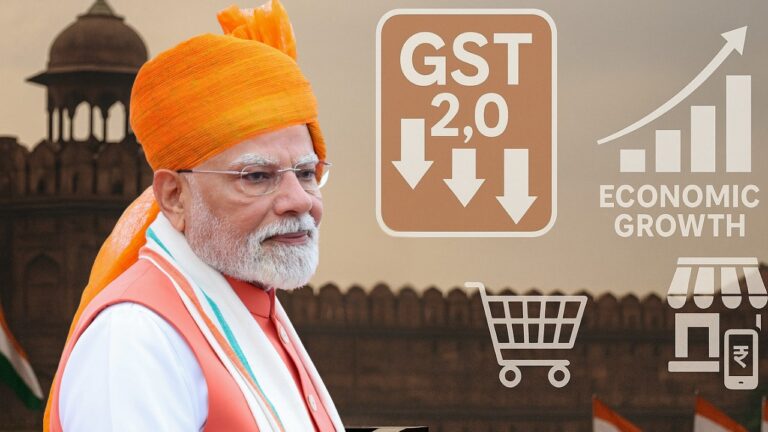 GST
2,0

ECONOMIC
GROWTH

₹